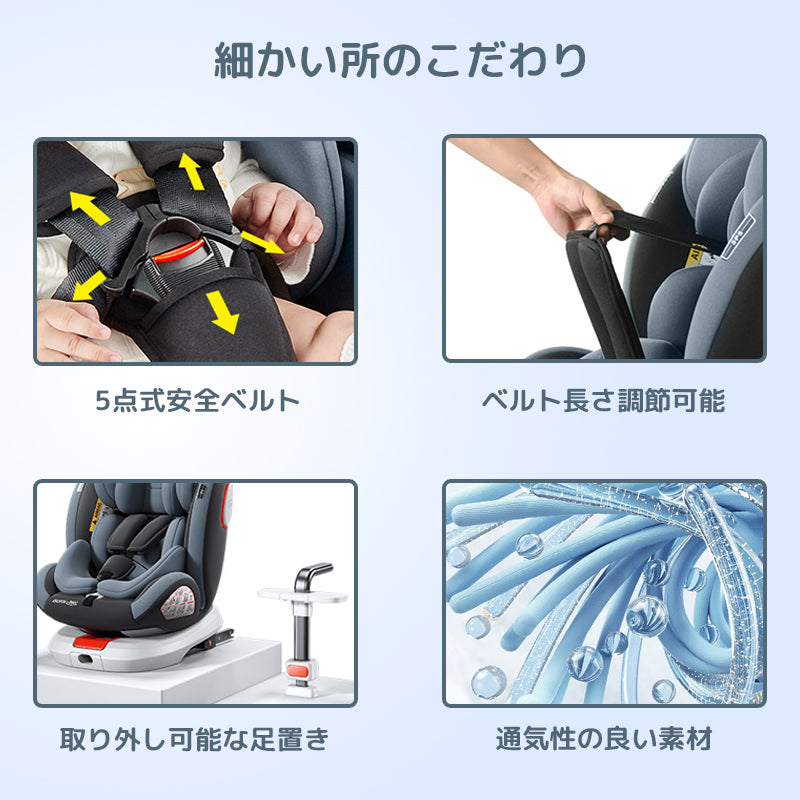 細かい所のこだわり

5点式安全ベルト

ベルト長さ調節可能

取り外し可能な足置き

通気性の良い素材