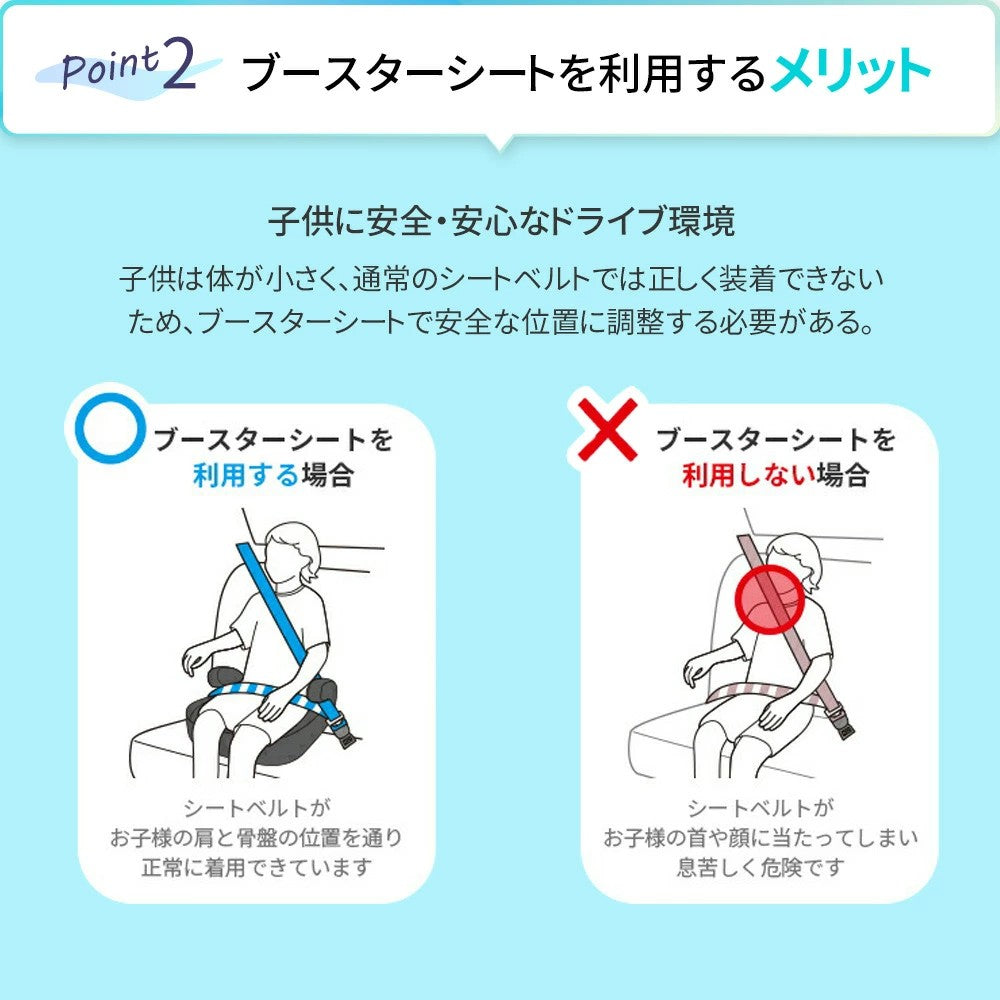 Point 2 ブースターシートを利用するメリット

子供に安全・安心なドライブ環境

子供は体が小さく、通常のシートベルトでは正しく装着できないため、ブースターシートで安全な位置に調整する必要がある。

ブースターシートを利用する場合

シートベルトがお子様の肩と骨盤の位置を通り正常に着用できています

ブースターシートを利用しない場合

シートベルトがお子様の首や顔に当たってしまい息苦しく危険です